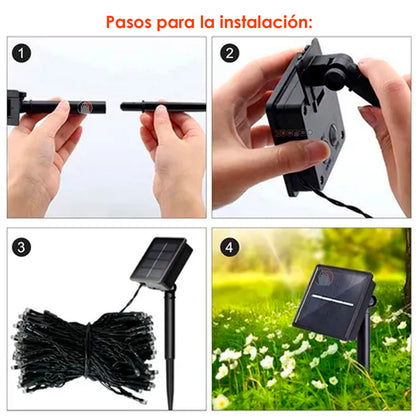 Pasos para la instalación:

1

2

3

4